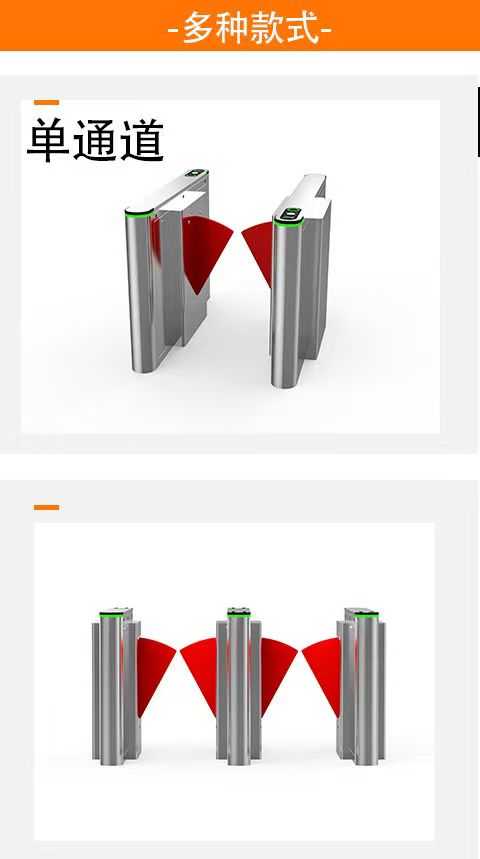 -多种款式-

单通道